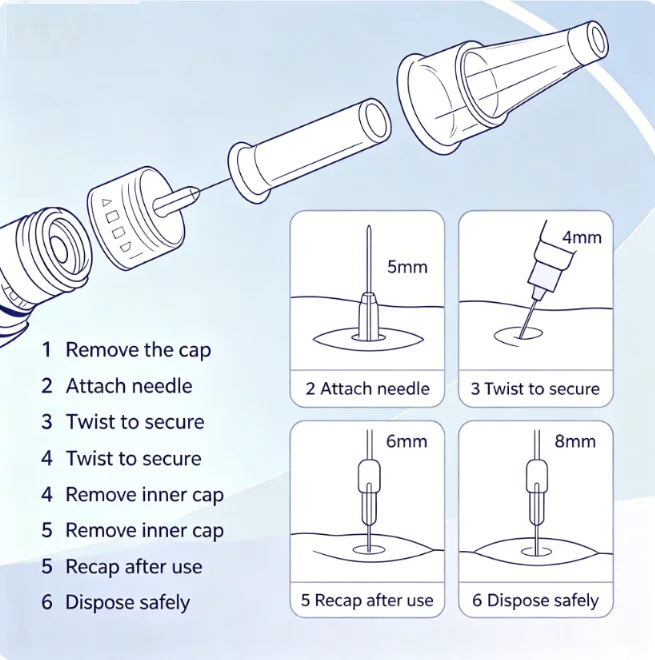 1 Remove the cap
2 Attach needle
3 Twist to secure
4 Twist to secure
4 Remove inner cap
5 Remove inner cap
5 Recap after use
6 Dispose safely

5mm

2 Attach needle

4mm

3 Twist to secure

6mm

5 Recap after use

8mm

6 Dispose safely