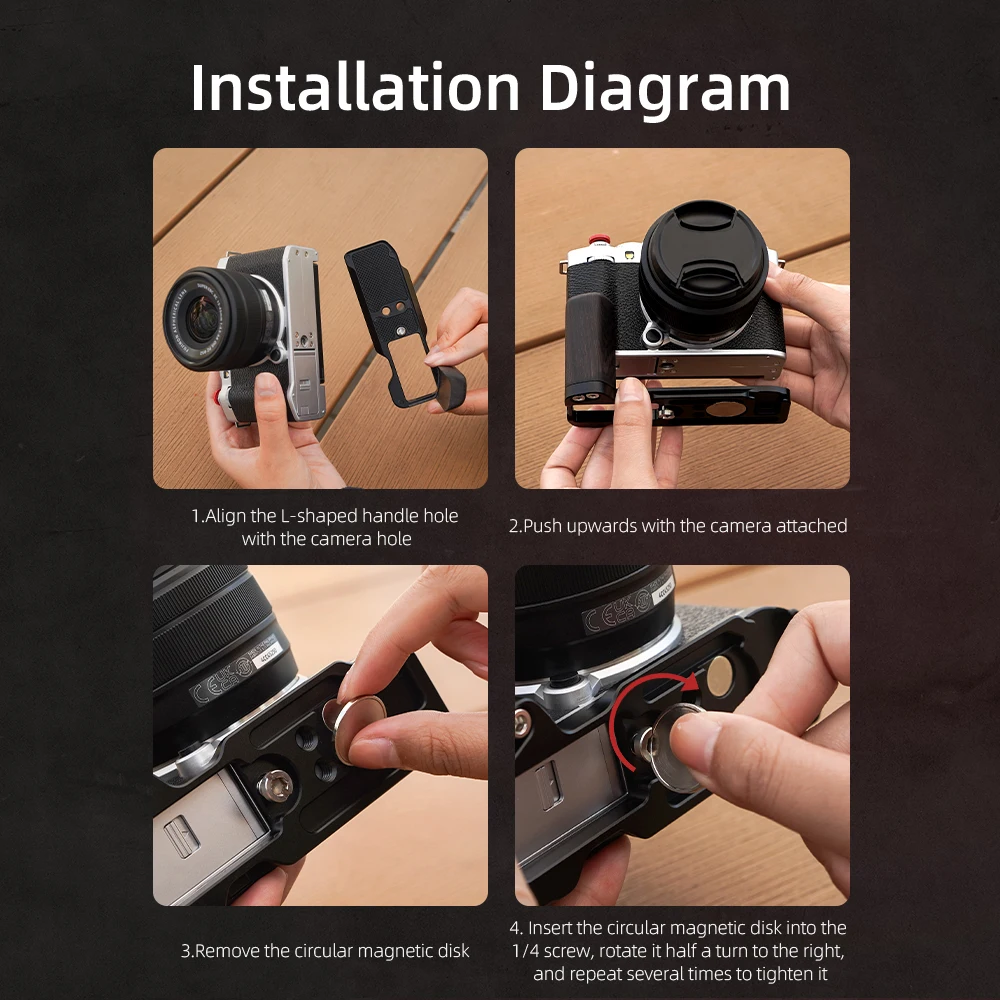 Installation Diagram

1.Align the L-shaped handle hole with the camera hole

2.Push upwards with the camera attached

3.Remove the circular magnetic disk

4. Insert the circular magnetic disk into the 1/4 screw, rotate it half a turn to the right, and repeat several times to tighten it