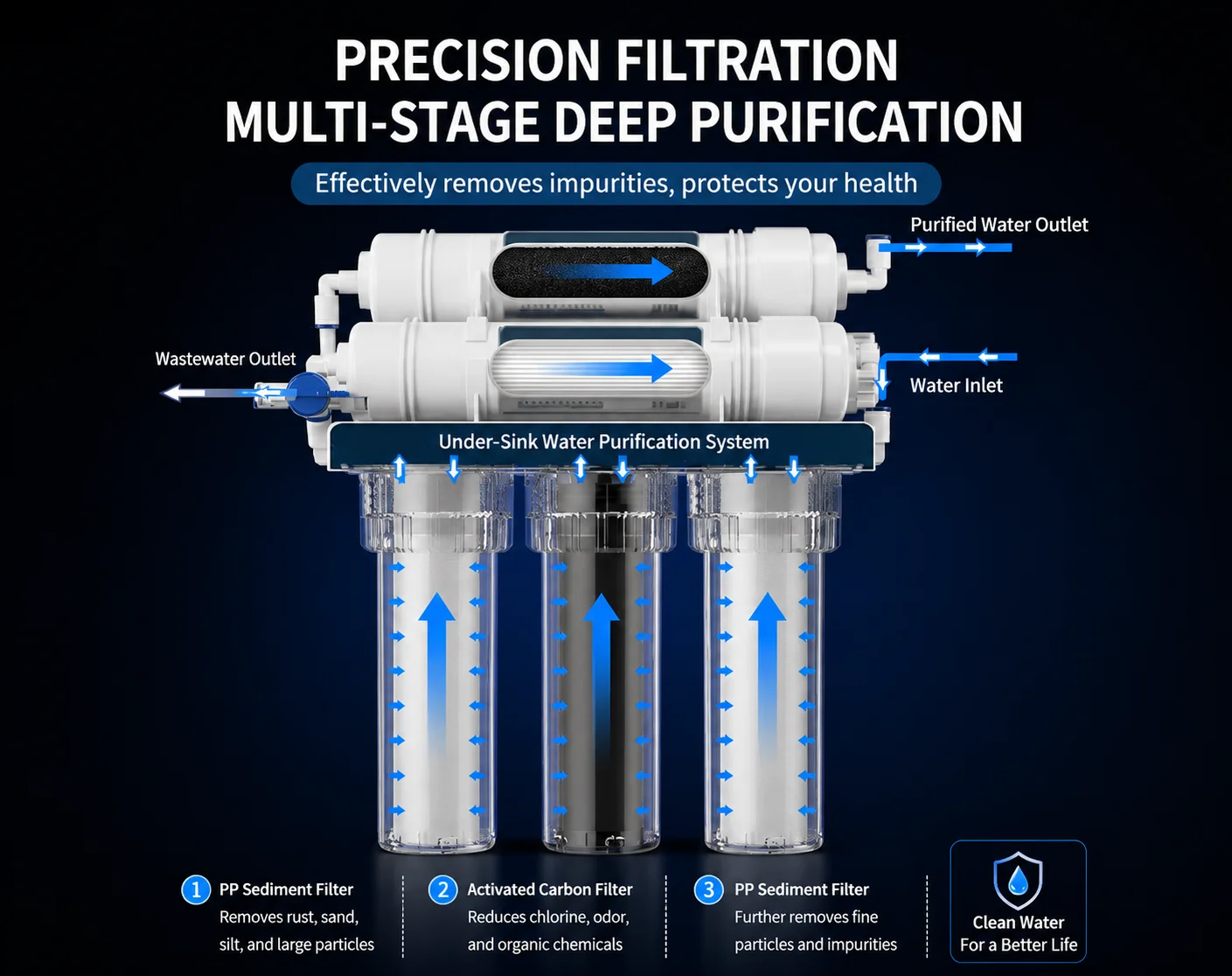 PRECISION FILTRATION
MULTI-STAGE DEEP PURIFICATION

Effectively removes impurities, protects your health

Purified Water Outlet

Wastewater Outlet

Water Inlet

Under-Sink Water Purification System

1 PP Sediment Filter
Removes rust, sand, silt, and large particles

2 Activated Carbon Filter
Reduces chlorine, odor, and organic chemicals

3 PP Sediment Filter
Further removes fine particles and impurities

Clean Water
For a Better Life