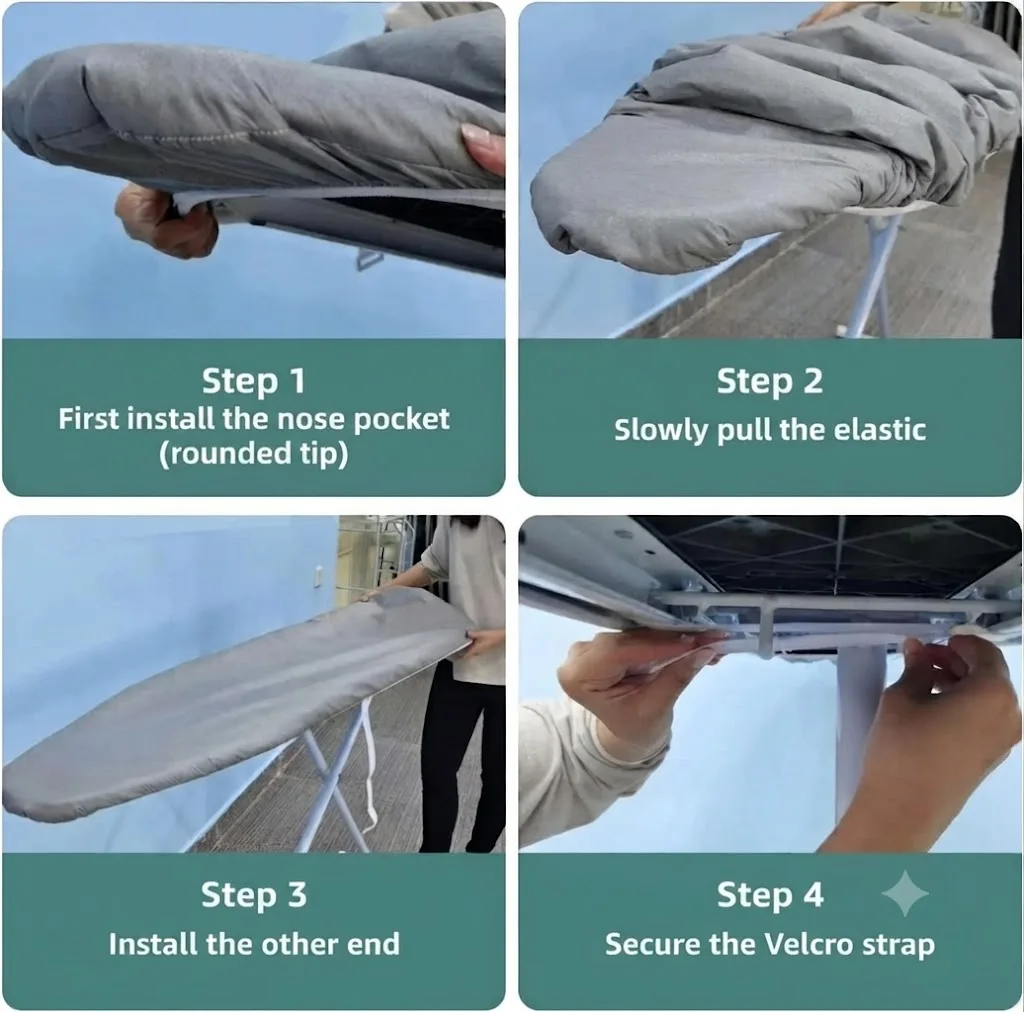 Step 1
First install the nose pocket (rounded tip)

Step 2
Slowly pull the elastic

Step 3
Install the other end

Step 4
Secure the Velcro strap