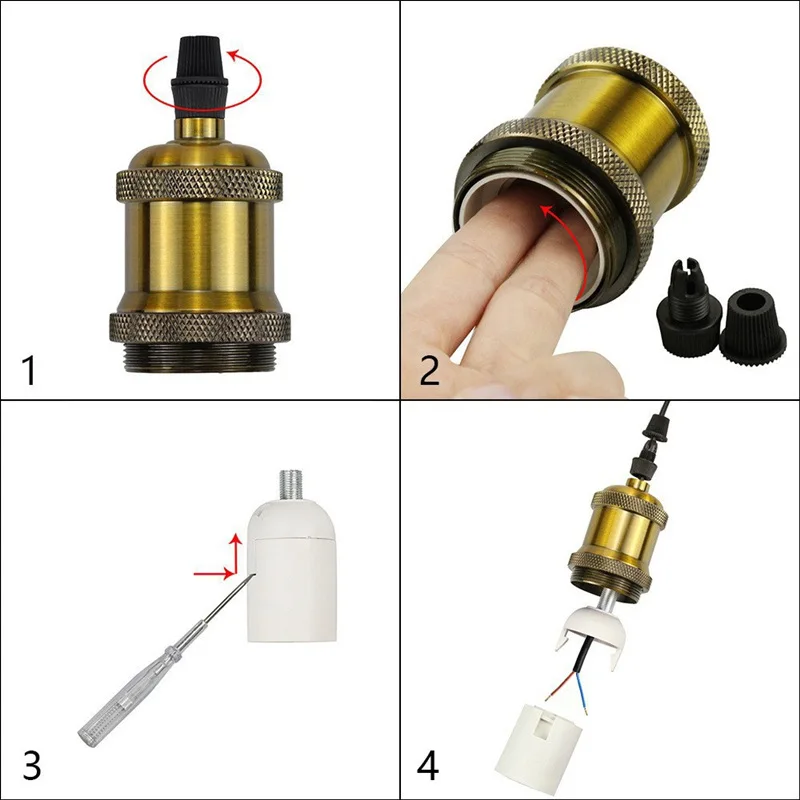 1

2

3

4