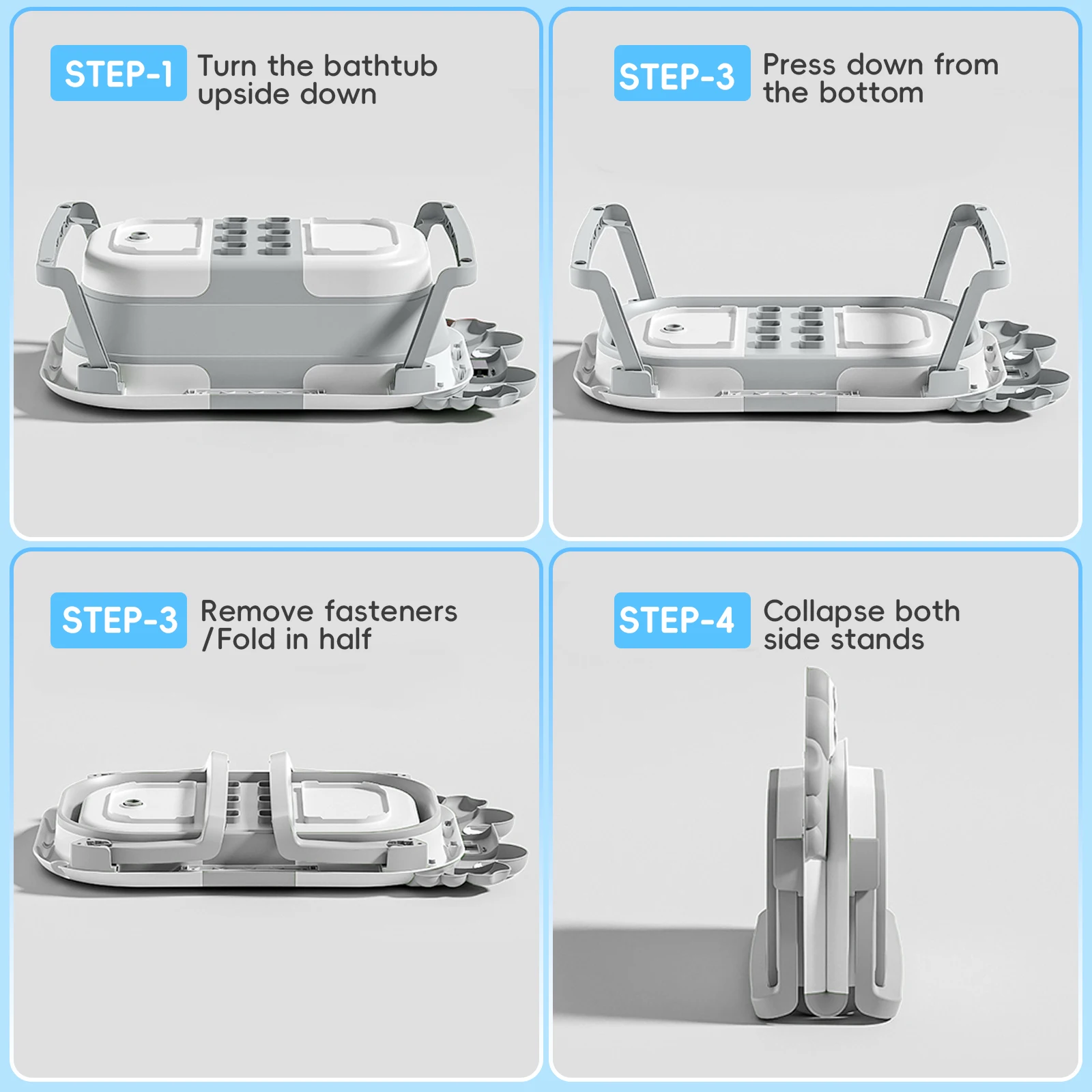 STEP-1 Turn the bathtub upside down

STEP-3 Press down from the bottom

STEP-3 Remove fasteners /Fold in half

STEP-4 Collapse both side stands