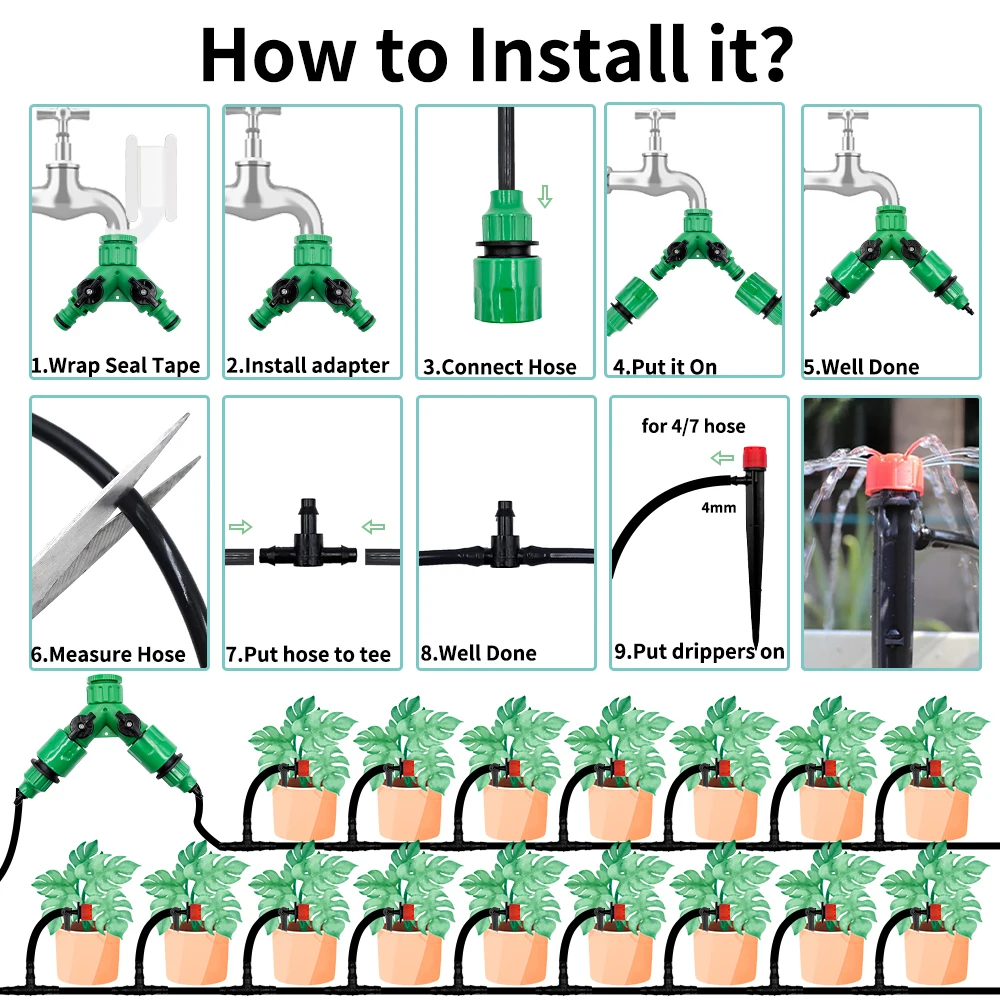 How to Install it?

1.Wrap Seal Tape

2.Install adapter

3.Connect Hose

4.Put it On

5.Well Done

6.Measure Hose

7.Put hose to tee

8.Well Done

for 4/7 hose

4mm

9.Put drippers on