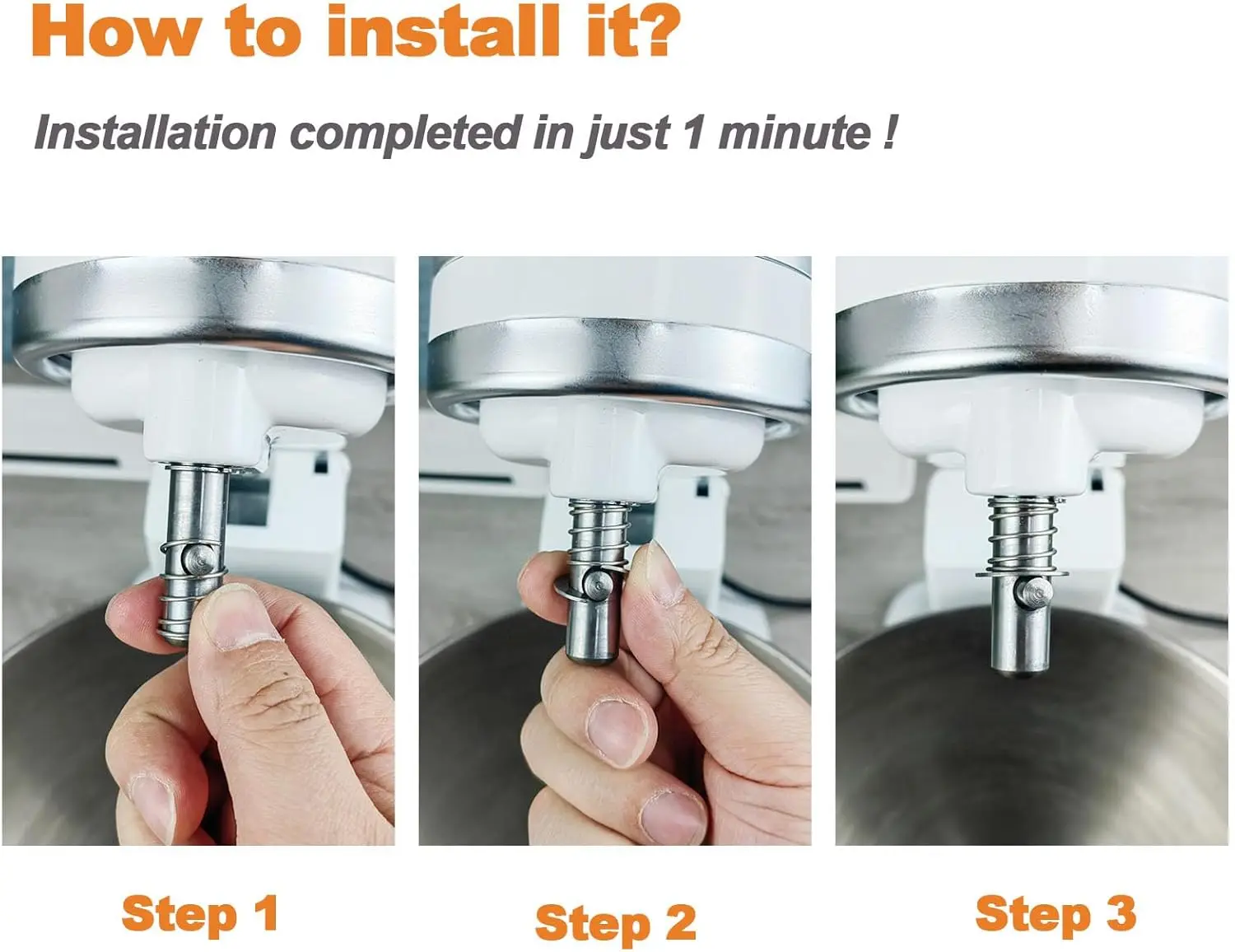 How to install it?

Installation completed in just 1 minute !

Step 1

Step 2

Step 3