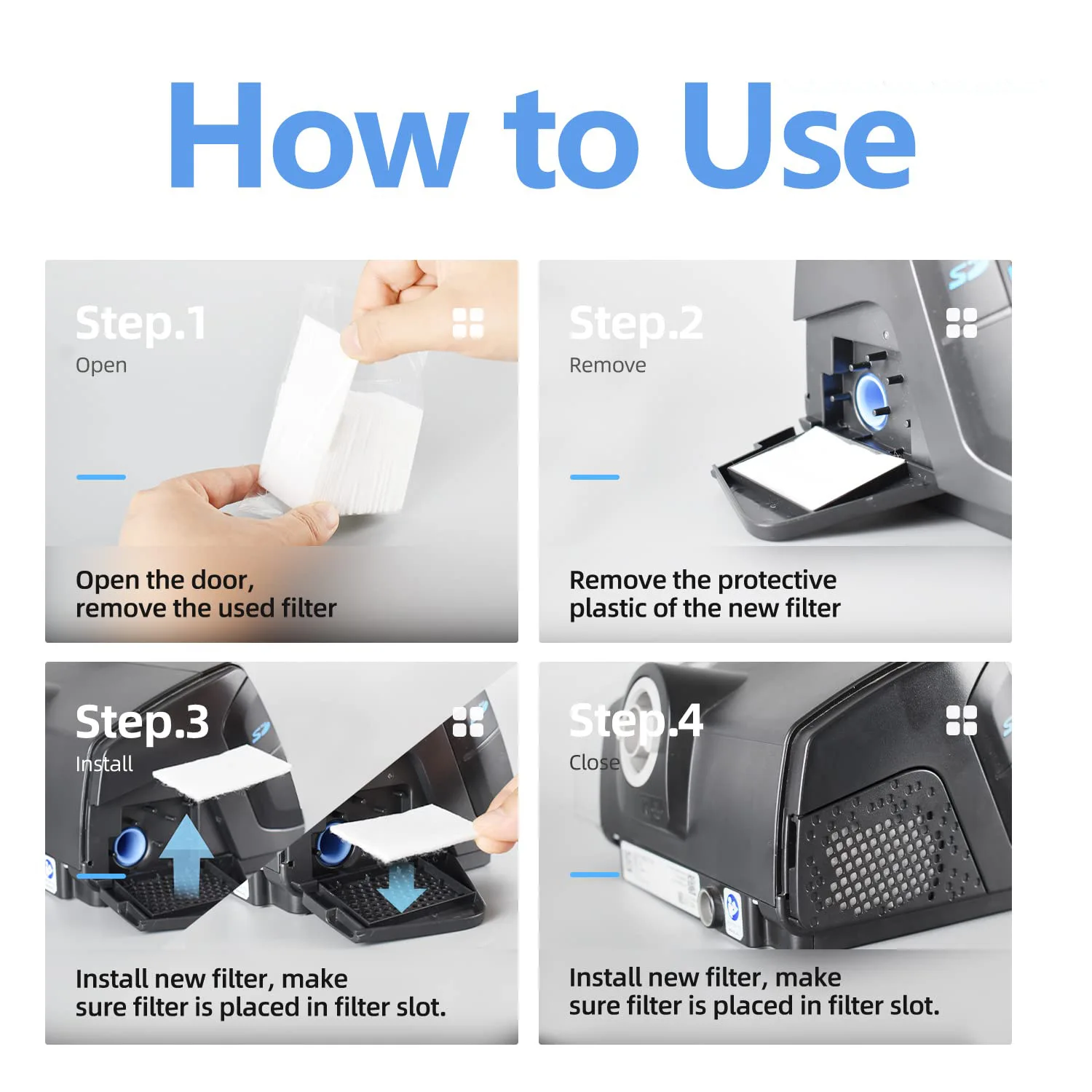 How to Use

Step.1
Open

Open the door,
remove the used filter

Step.2
Remove

Remove the protective
plastic of the new filter

Step.3
Install

Install new filter, make
sure filter is placed in filter slot.

Step.4
Close

Install new filter, make
sure filter is placed in filter slot.